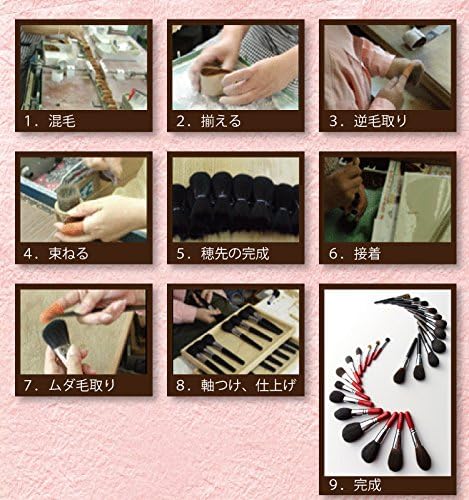 1．混毛

2．揃える

3．逆毛取り

4．束ねる

5．穂先の完成

6．接着

7．ムダ毛取り

8．軸つけ、仕上げ

9．完成